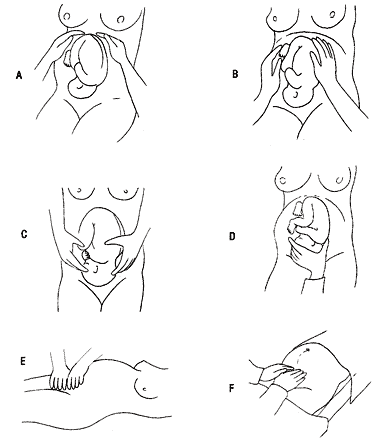 A
B
C
D
E
F